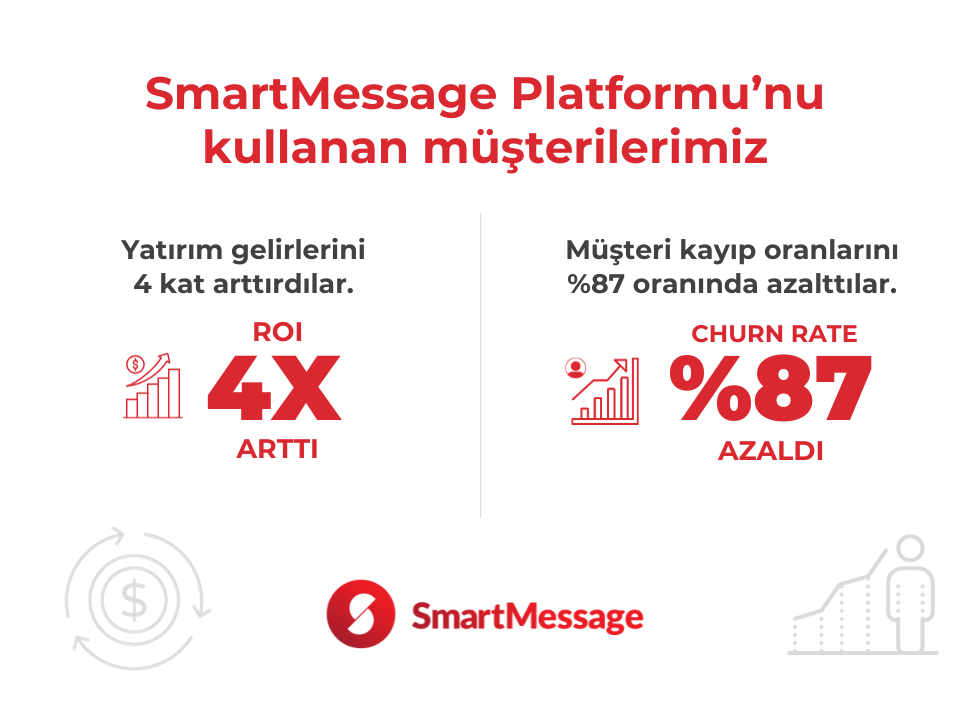 SmartMessage Platformu'nu kullanan müşterilerimiz

Yatırım gelirlerini 4 kat arttırdılar.

ROI
4X
ARTTI

Müşteri kayıp oranlarını %87 oranında azalttılar.

CHURN RATE
%87
AZALDI

SmartMessage