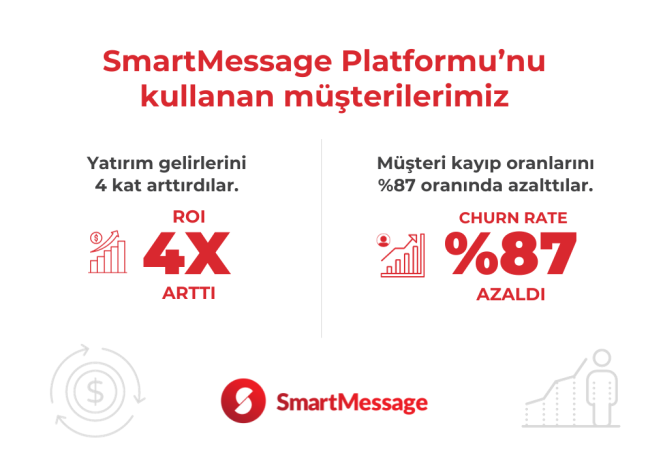 SmartMessage Platformu'nu kullanan müşterilerimiz

Yatırım gelirlerini 4 kat arttırdılar.

ROI
4X
ARTTI

Müşteri kayıp oranlarını %87 oranında azalttılar.

CHURN RATE
%87
AZALDI

SmartMessage