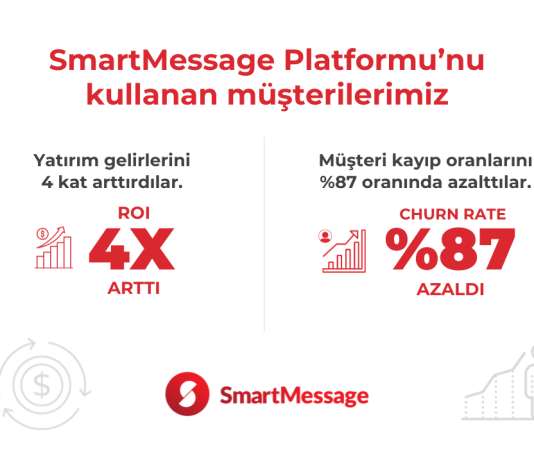 SmartMessage Platformu'nu kullanan müşterilerimiz

Yatırım gelirlerini 4 kat arttırdılar.

ROI
4X
ARTTI

Müşteri kayıp oranlarını %87 oranında azalttılar.

CHURN RATE
%87
AZALDI

SmartMessage