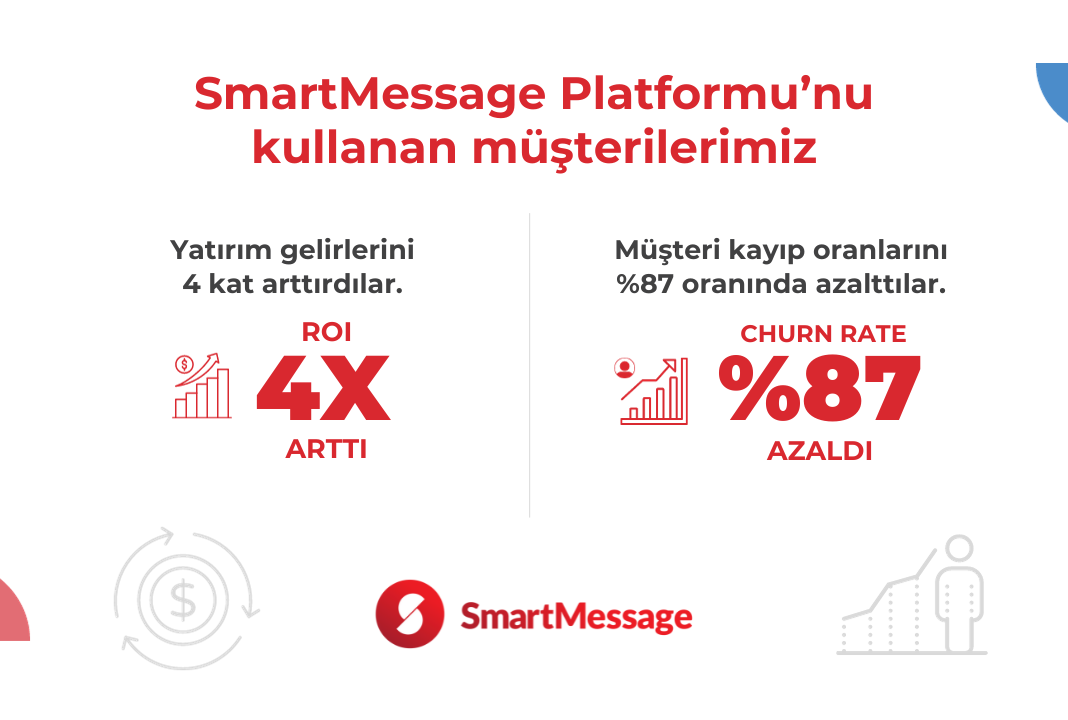 SmartMessage Platformu'nu kullanan müşterilerimiz

Yatırım gelirlerini 4 kat arttırdılar.

ROI
4X
ARTTI

Müşteri kayıp oranlarını %87 oranında azalttılar.

CHURN RATE
%87
AZALDI

SmartMessage