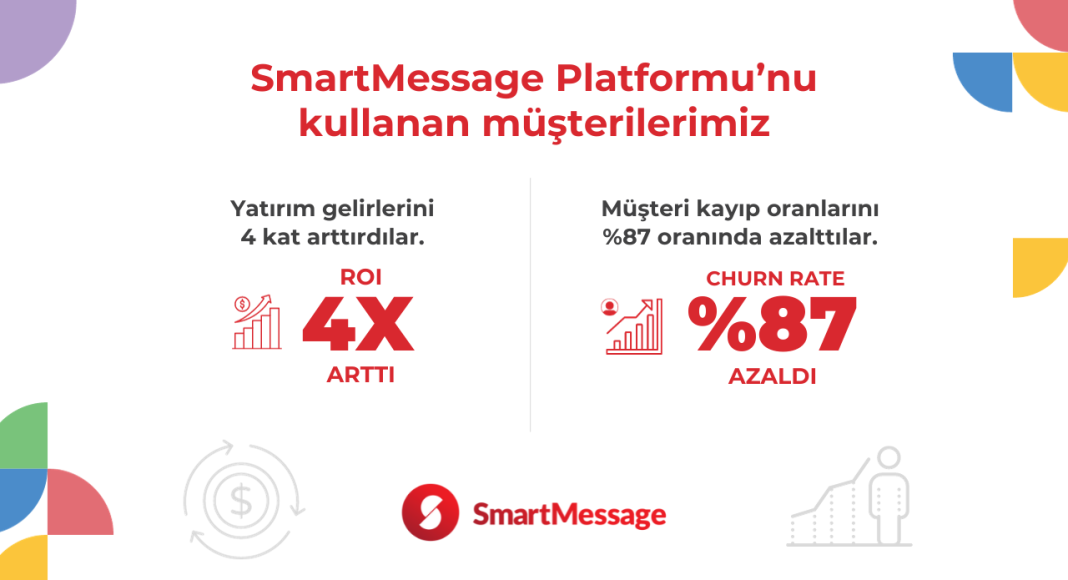 SmartMessage Platformu'nu kullanan müşterilerimiz

Yatırım gelirlerini 4 kat arttırdılar.

ROI
4X
ARTTI

Müşteri kayıp oranlarını %87 oranında azalttılar.

CHURN RATE
%87
AZALDI

SmartMessage