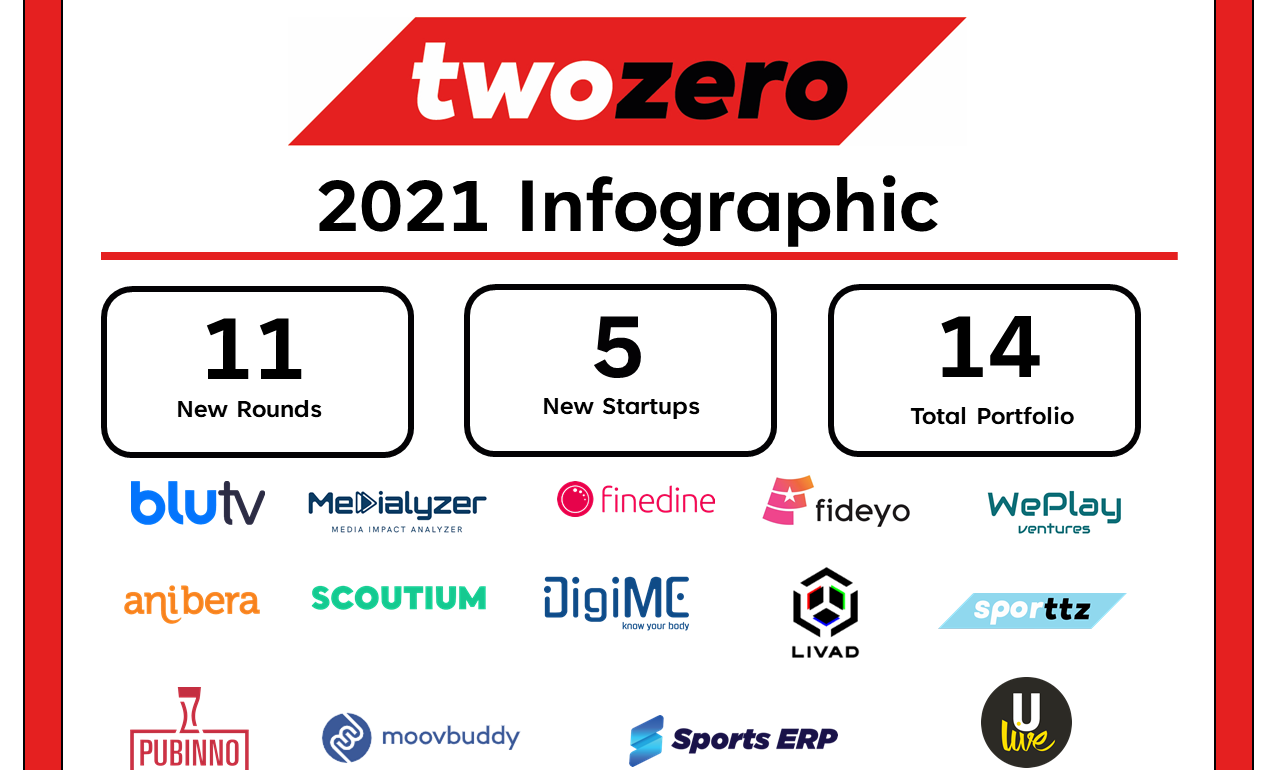 twozero

2021 Infographic

11
New Rounds

5
New Startups

14
Total Portfolio

blutv

Medialyzer
MEDIA IMPACT ANALYZER

finedine

fideyo

WePlay
ventures

anibera

SCOUTIUM

DigiME
know your body

LIVAD

sporttz

PUBINNO

moovbuddy

Sports ERP

U
live