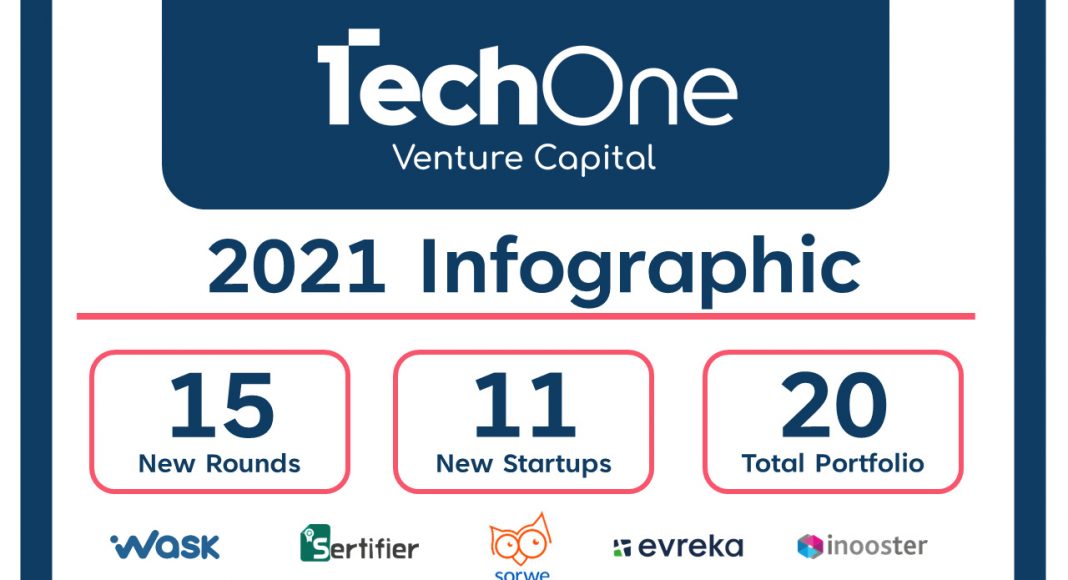 TechOne
Venture Capital

2021 Infographic

15
New Rounds

11
New Startups

20
Total Portfolio

wask

Sertifier

sorwe

evreka

inooster