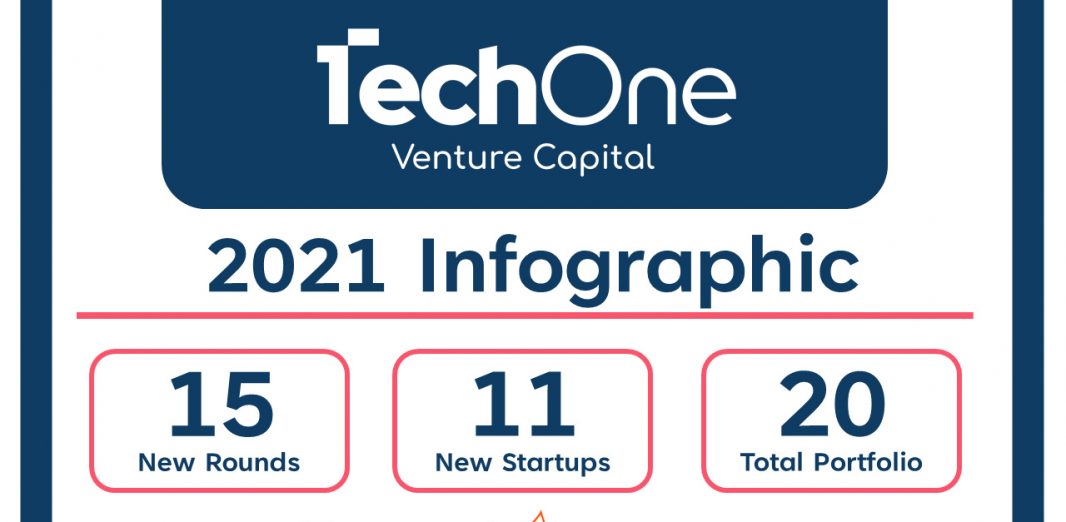 TechOne
Venture Capital

2021 Infographic

15
New Rounds

11
New Startups

20
Total Portfolio