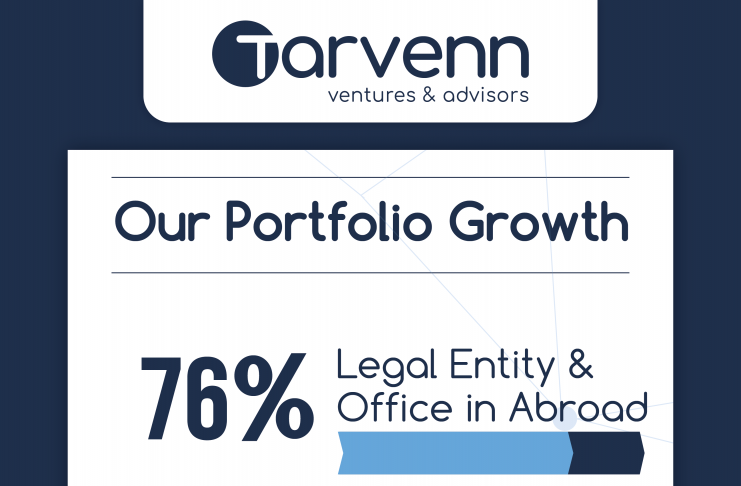 Tarvenn
ventures & advisors

Our Portfolio Growth

76% Legal Entity & Office in Abroad