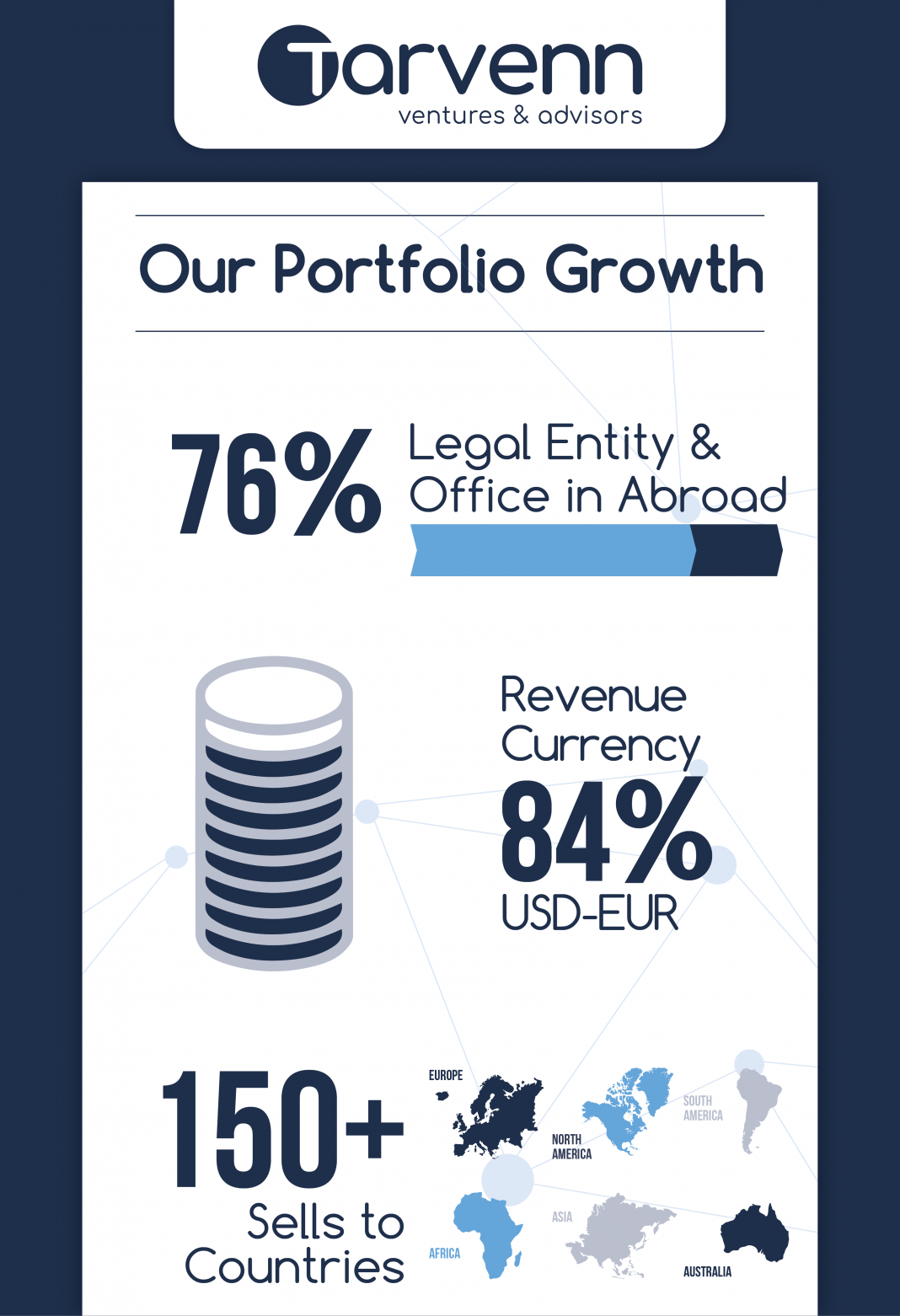 Tarvenn
ventures & advisors

Our Portfolio Growth

76% Legal Entity & Office in Abroad

Revenue Currency
84%
USD-EUR

150+
Sells to Countries

EUROPE
NORTH AMERICA
SOUTH AMERICA
AFRICA
ASIA
AUSTRALIA