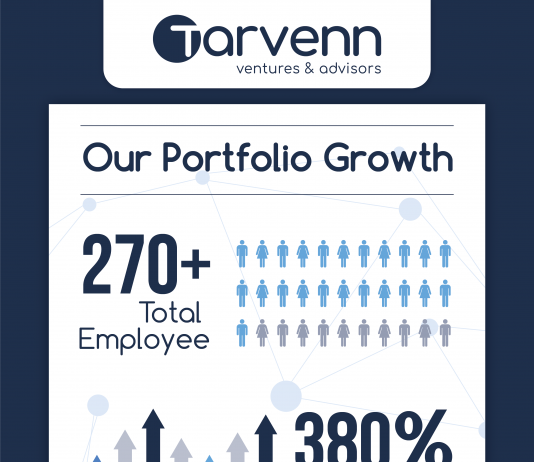 Tarvenn
ventures & advisors

Our Portfolio Growth

270+
Total
Employee

380%