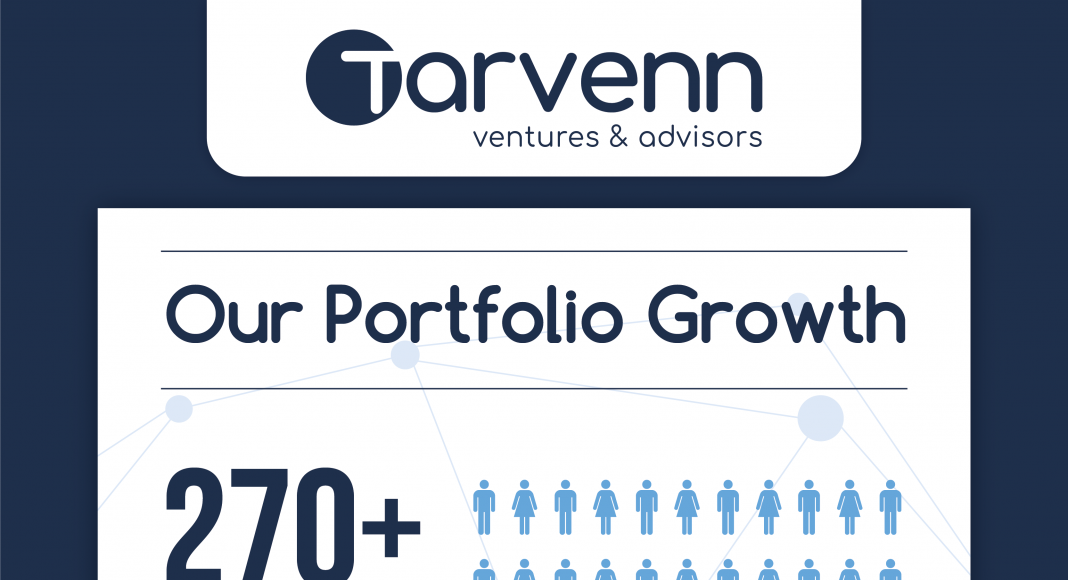 Tarvenn
ventures & advisors

Our Portfolio Growth

270+